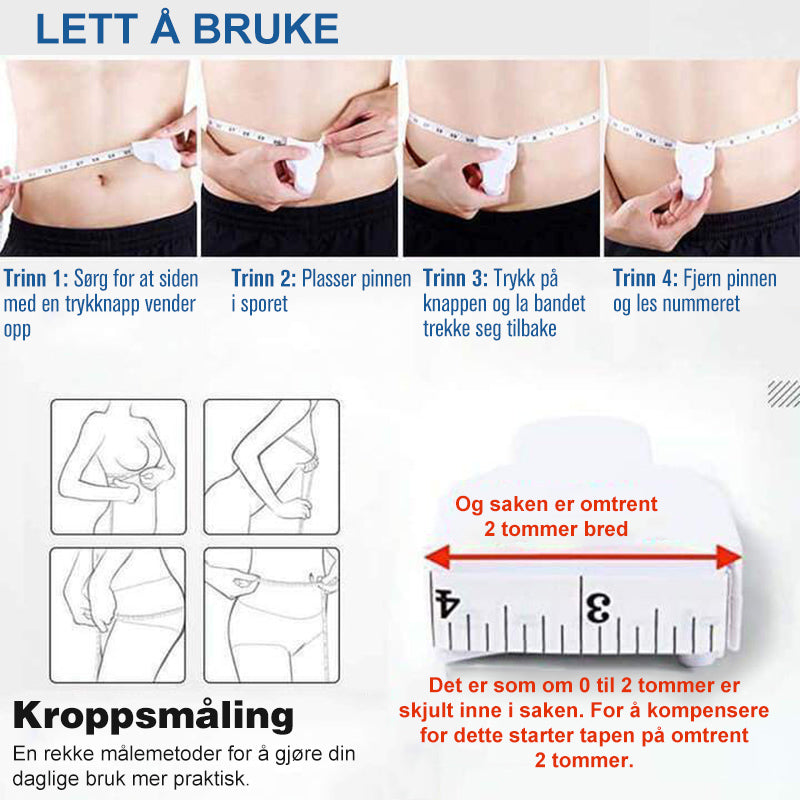 LETT Å BRUKE

Trinn 1: Sørg for at siden med en trykknapp vender opp

Trinn 2: Plasser pinnen i sporet

Trinn 3: Trykk på knappen og la bandet trekke seg tilbake

Trinn 4: Fjern pinnen og les nummeret

Og saken er omtrent 2 tommer bred

4

3

Det er som om 0 til 2 tommer er skjult inne i saken. For å kompensere for dette starter tapen på omtrent 2 tommer.

Kroppsmåling

En rekke målemetoder for å gjøre din daglige bruk mer praktisk.