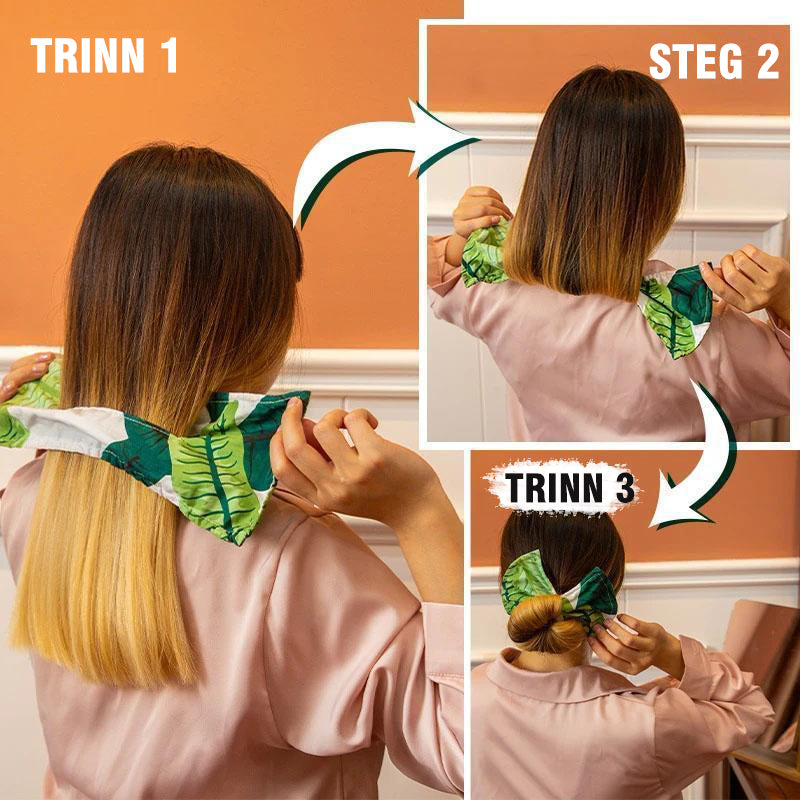 TRINN 1

STEG 2

TRINN 3