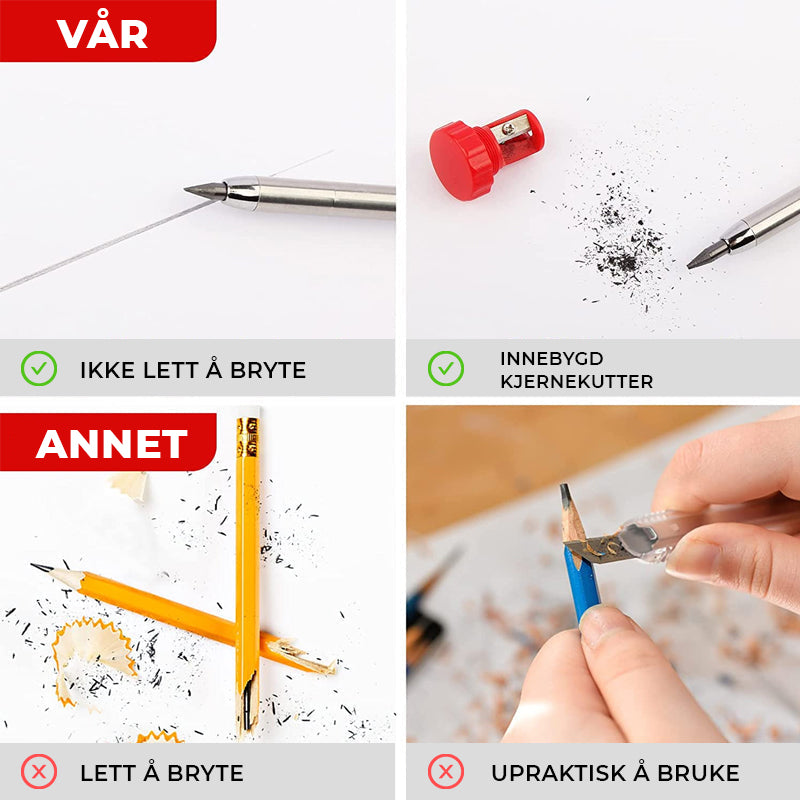 VÅR

IKKE LETT Å BRYTE

INNEBYGD KJERNEKUTTER

ANNET

LETT Å BRYTE

UPRAKTISK Å BRUKE