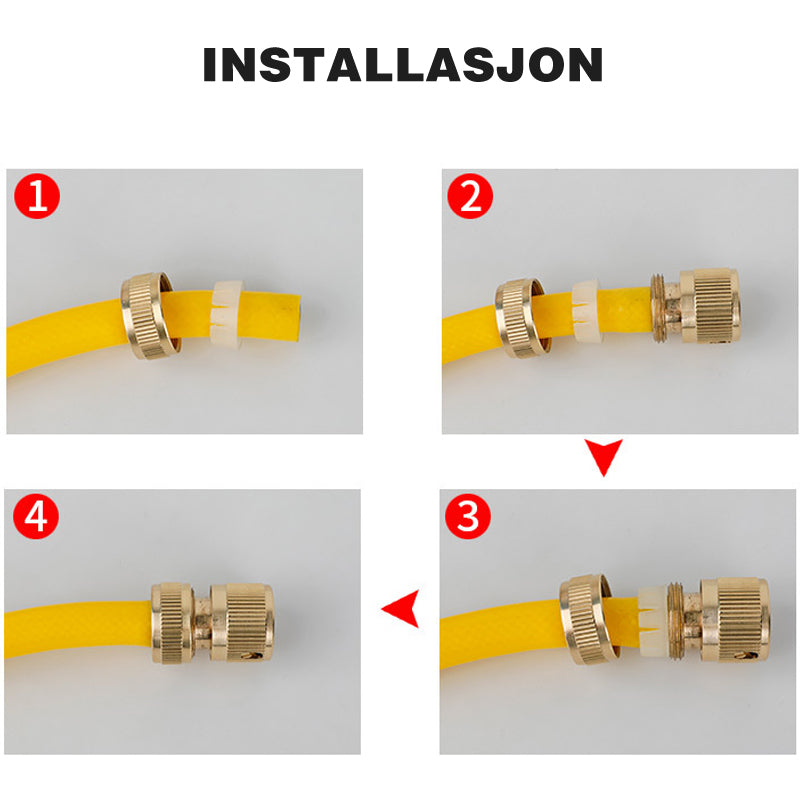 INSTALLASJON

1

2

4

3