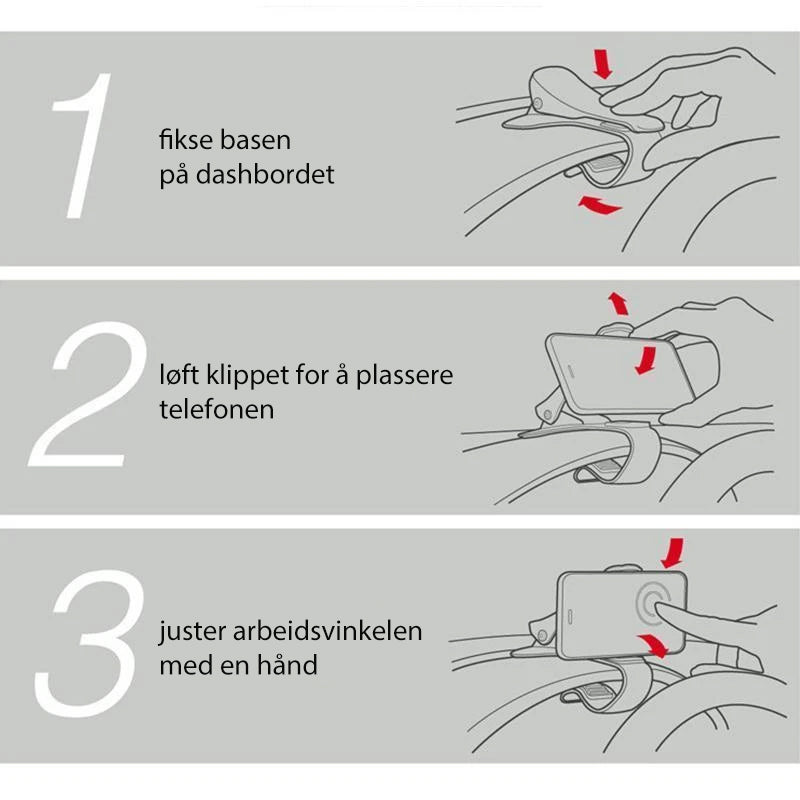 1

fikse basen
på dashbordet

2

løft klippet for å plassere
telefonen

3

juster arbeidsvinkelen
med en hånd