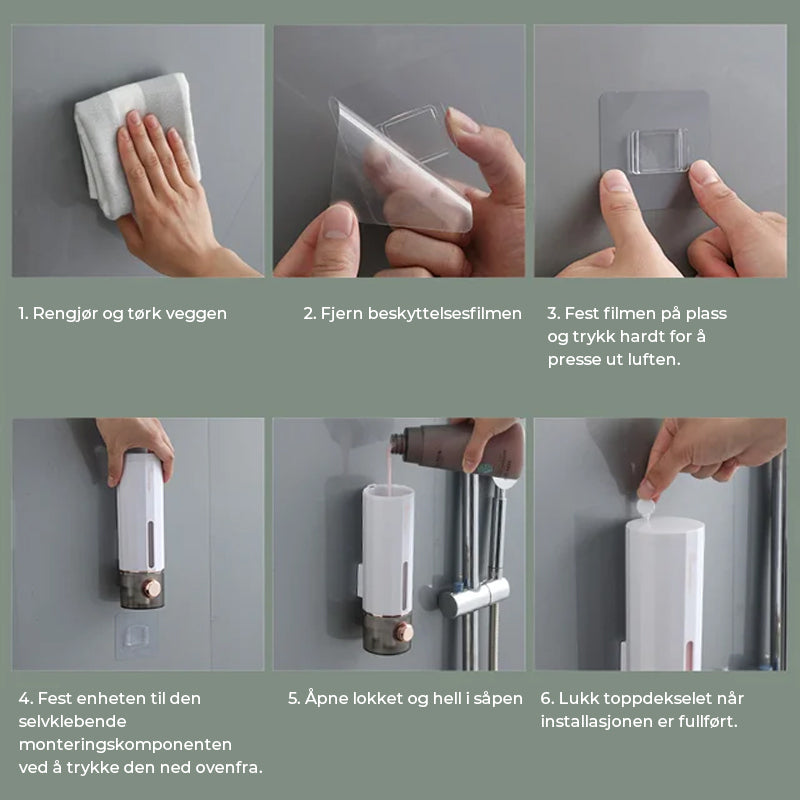 1. Rengjør og tørk veggen

2. Fjern beskyttelsesfilmen

3. Fest filmen på plass og trykk hardt for å presse ut luften.

4. Fest enheten til den selvklebende monteringskomponenten ved å trykke den ned ovenfra.

5. Åpne lokket og hell i såpen

6. Lukk toppdekselet når installasjonen er fullført.