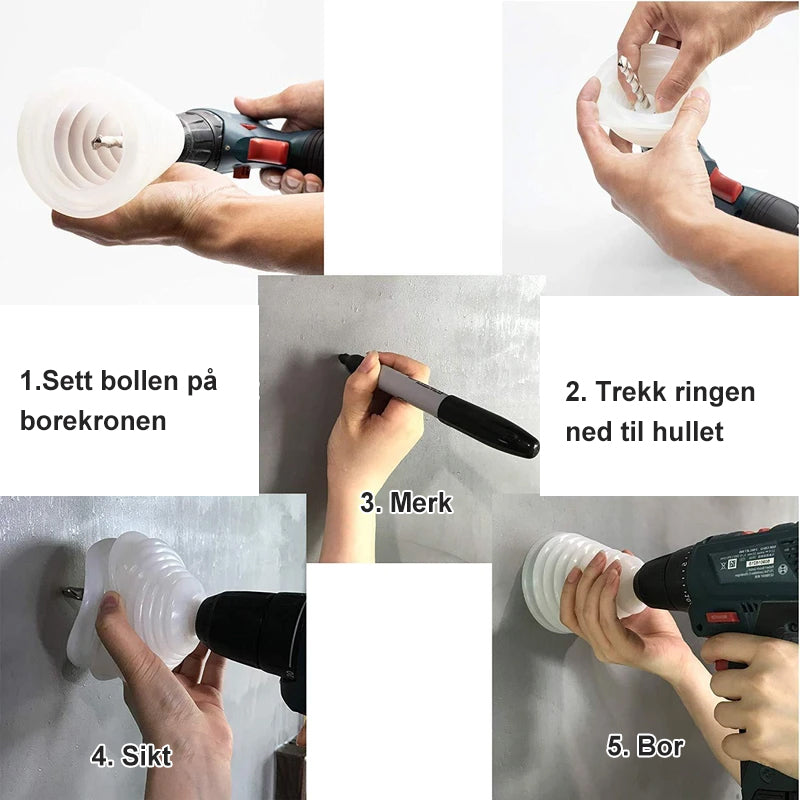 1.Sett bollen på borekronen

2. Trekk ringen ned til hullet

3. Merk

4. Sikt

5. Bor