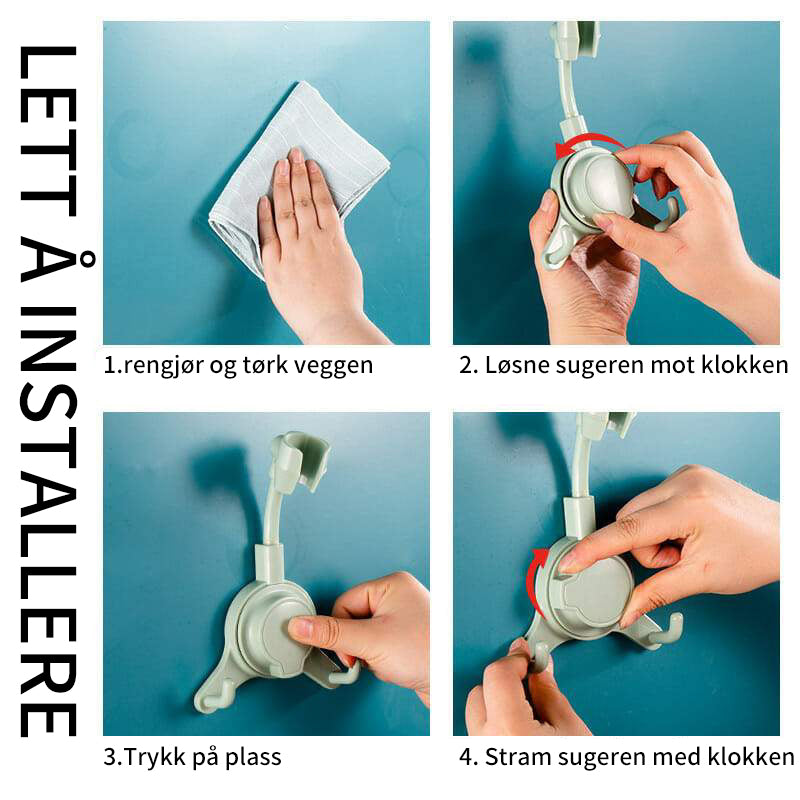 LETT Å INSTALLERE

1.rengjør og tørk veggen

2. Løsne sugeren mot klokken

3.Trykk på plass

4. Stram sugeren med klokken