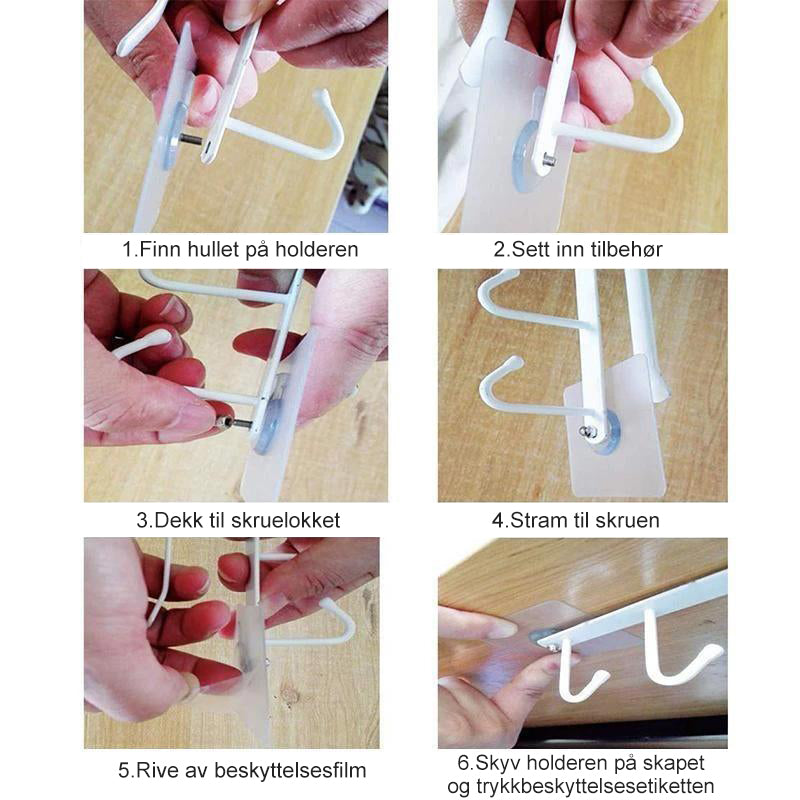 1.Finn hullet på holderen

2.Sett inn tilbehør

3.Dekk til skruelokket

4.Stram til skruen

5.Rive av beskyttelsesfilm

6.Skyv holderen på skapet og trykkbeskyttelsesetiketten