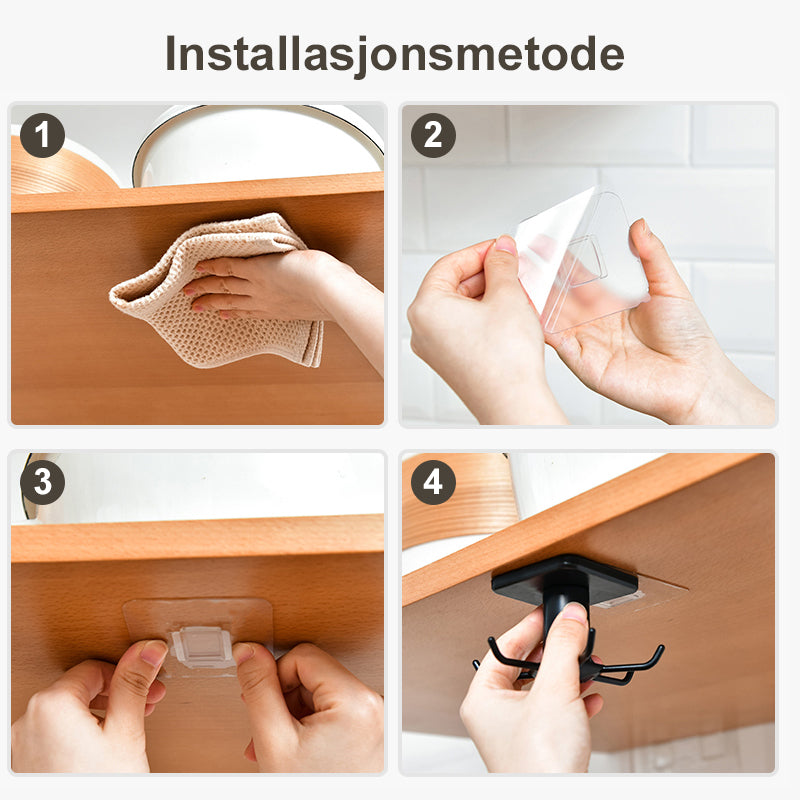 Installasjonsmetode

1

2

3

4