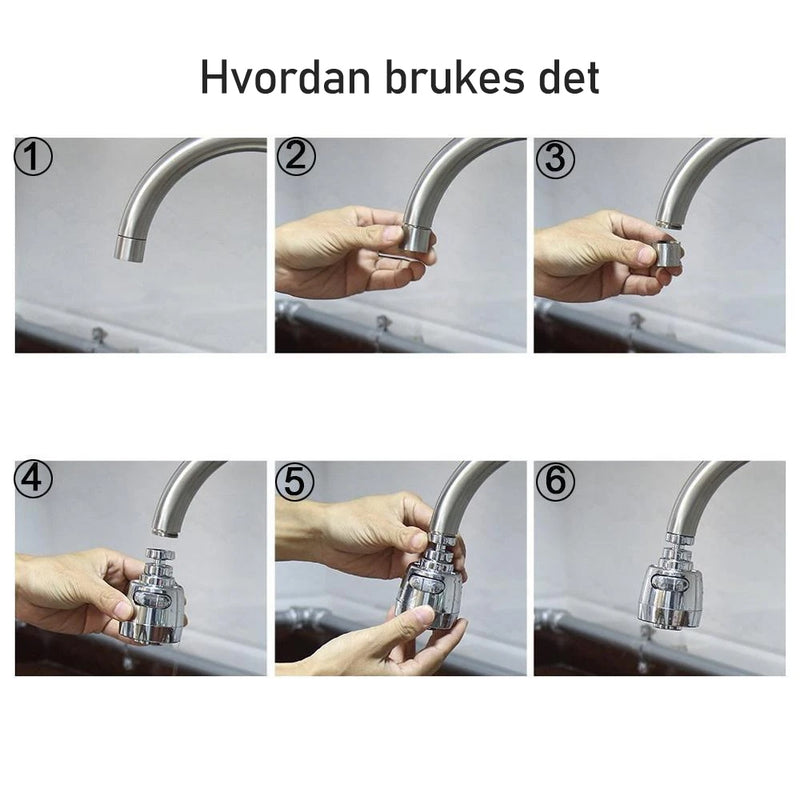 Hvordan brukes det

①

②

③

④

⑤

⑥