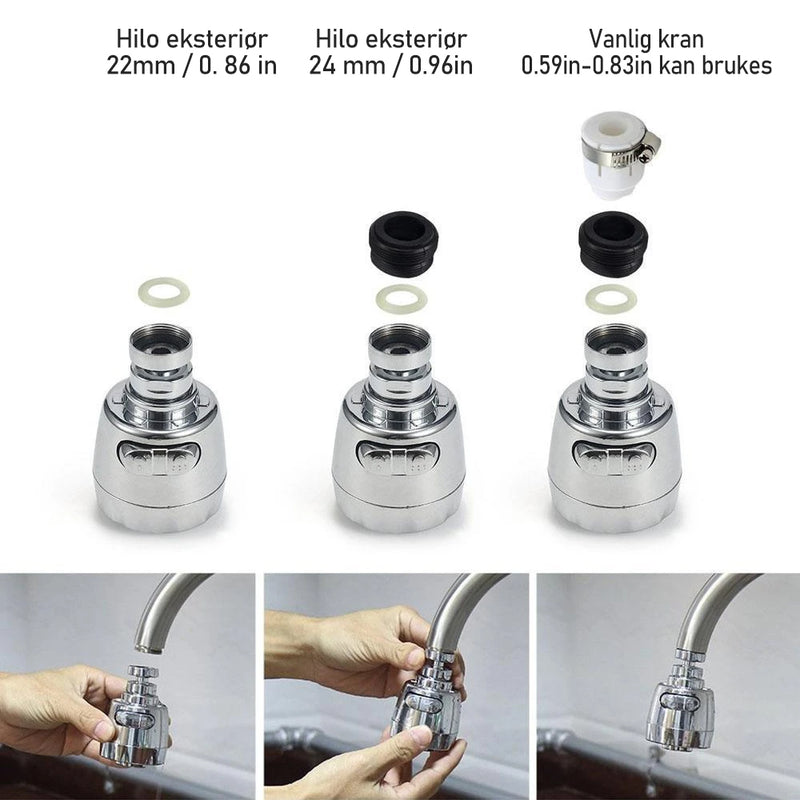 Hilo eksteriør
22mm / 0. 86 in

Hilo eksteriør
24 mm / 0.96in

Vanlig kran
0.59in-0.83in kan brukes