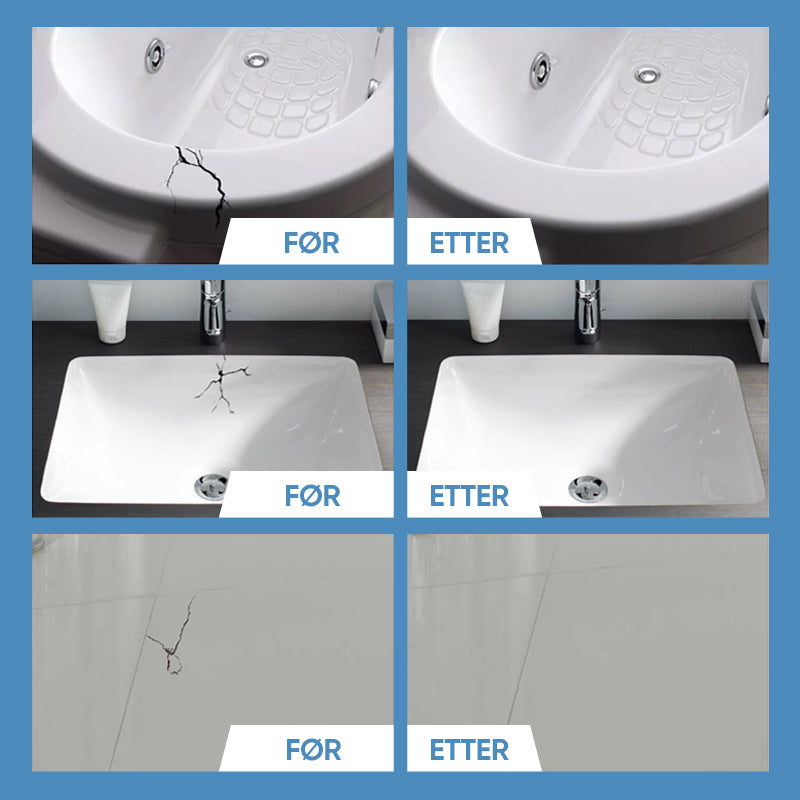 FØR

ETTER

FØR

ETTER

FØR

ETTER