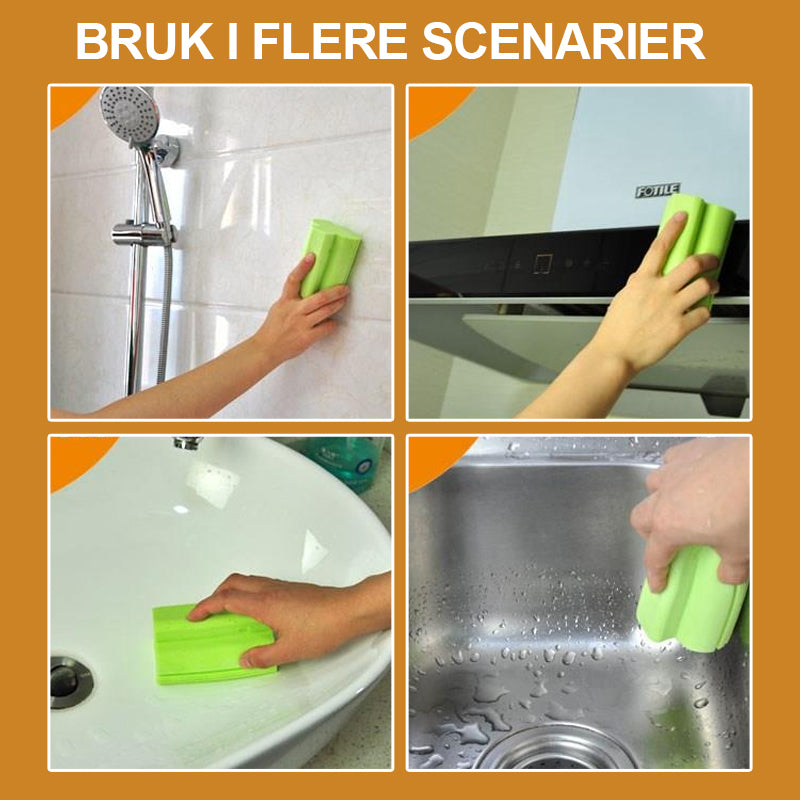 BRUK I FLERE SCENARIER

FOTILE