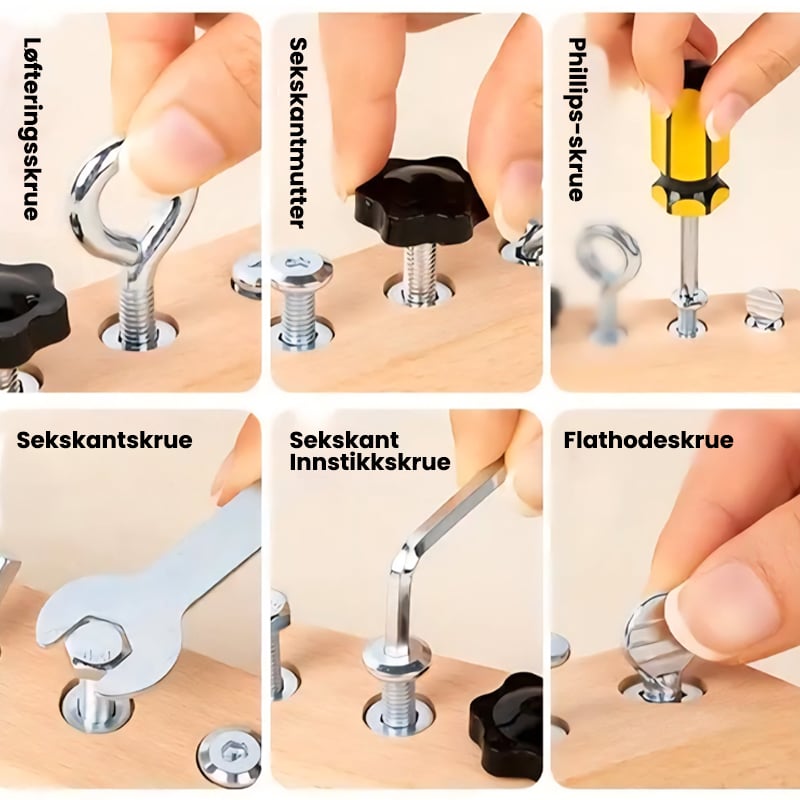 Løfteringsskrue

Sekskantmutter

Phillips-skrue

Sekskantskrue

Sekskant
Innstikkskrue

Flathodeskrue