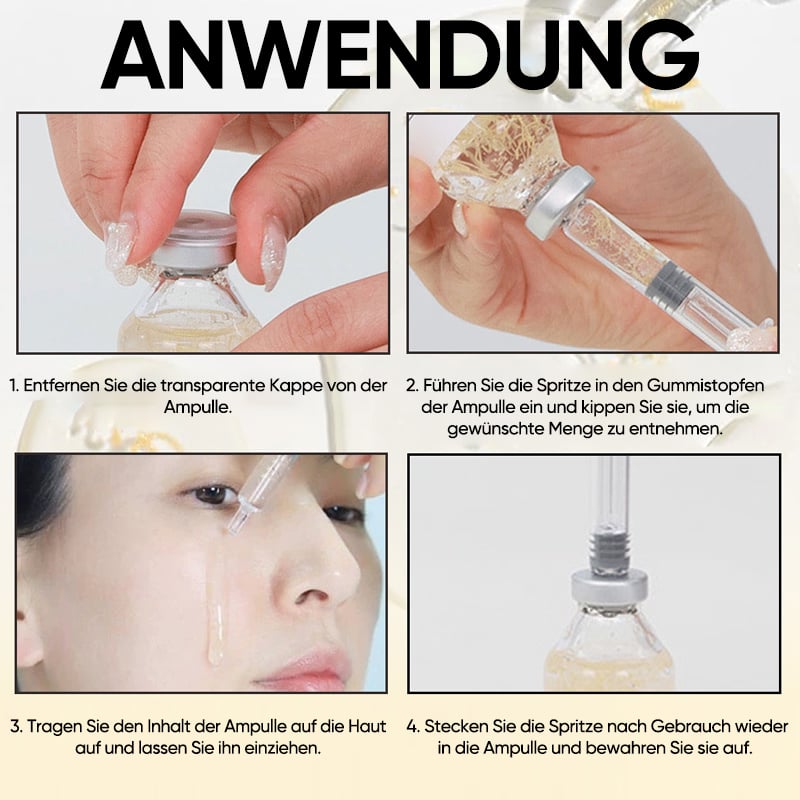 ANWENDUNG

1. Entfernen Sie die transparente Kappe von der Ampulle.

2. Führen Sie die Spritze in den Gummistopfen der Ampulle ein und kippen Sie sie, um die gewünschte Menge zu entnehmen.

3. Tragen Sie den Inhalt der Ampulle auf die Haut auf und lassen Sie ihn einziehen.

4. Stecken Sie die Spritze nach Gebrauch wieder in die Ampulle und bewahren Sie sie auf.