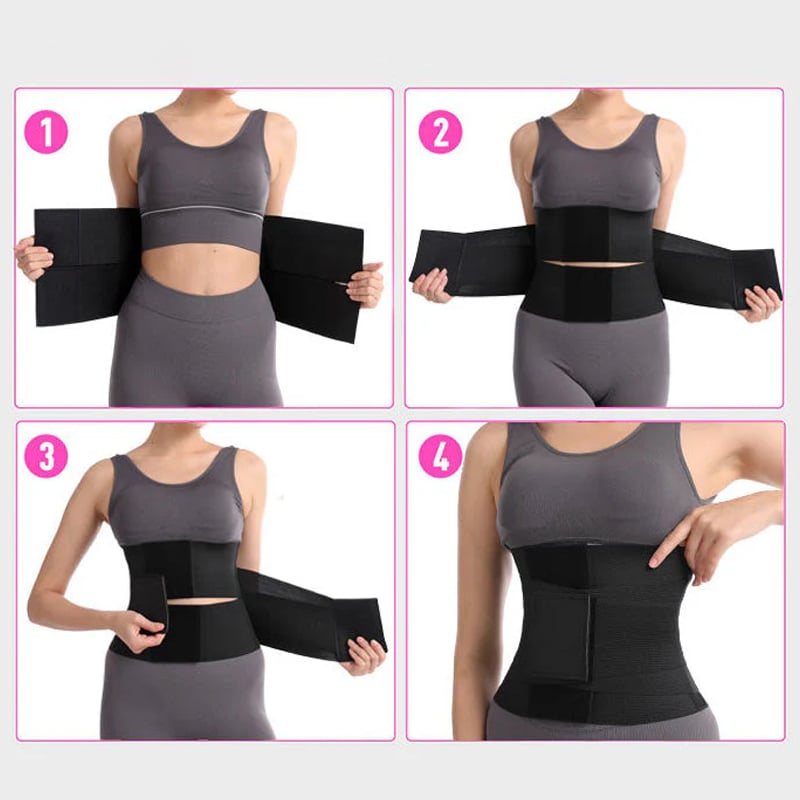 1

2

3

4