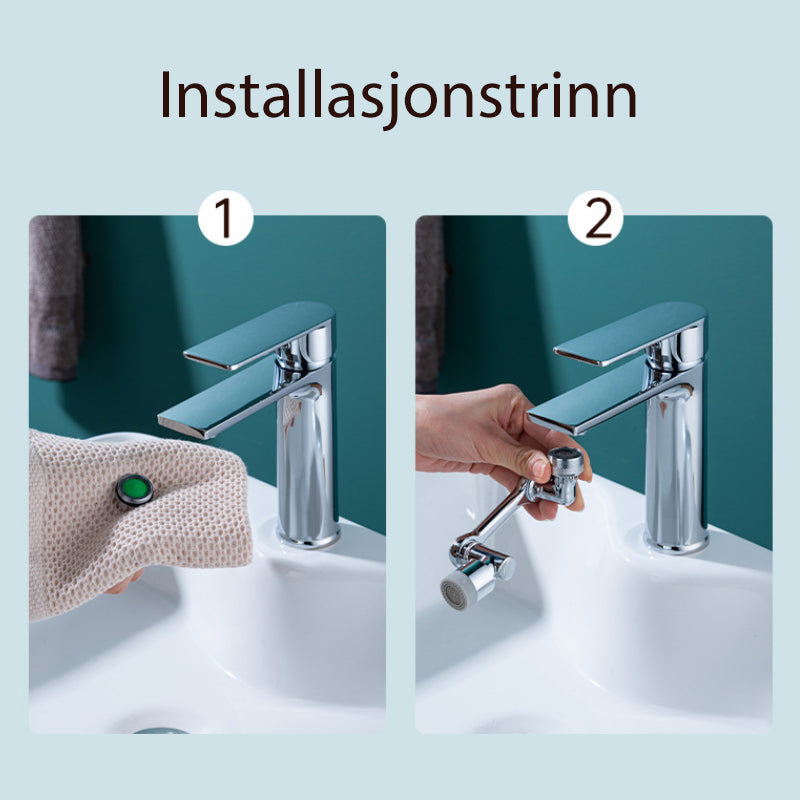 Installasjonstrinn

1

2