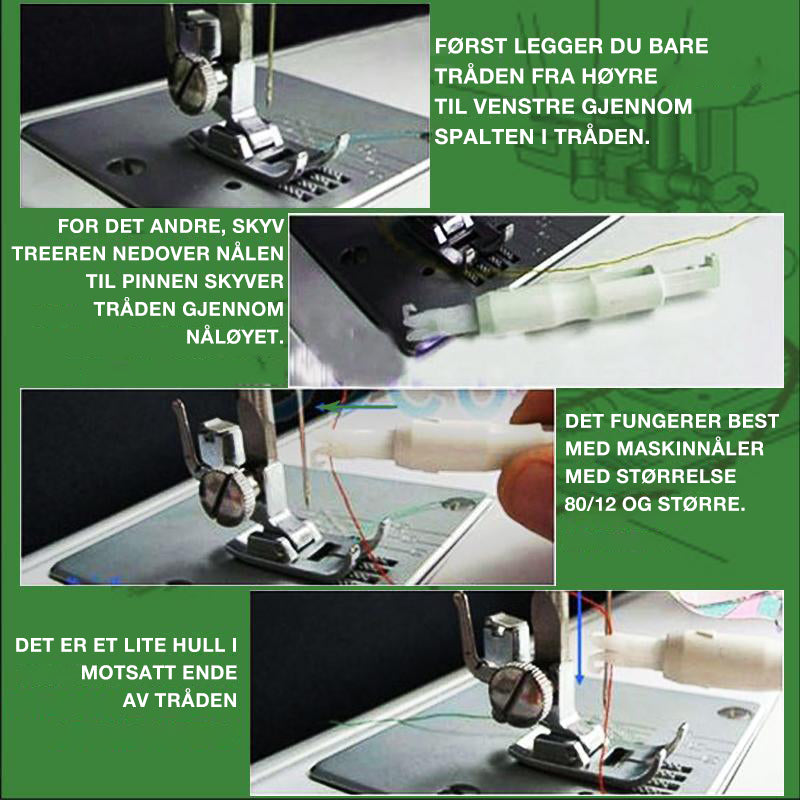 FØRST LEGGER DU BARE TRÅDEN FRA HØYRE TIL VENSTRE GJENNOM SPALTEN I TRÅDEN.

FOR DET ANDRE, SKYV TREEREN NEDOVER NÅLEN TIL PINNEN SKYVER TRÅDEN GJENNOM NÅLØYET.

DET FUNGERER BEST MED MASKINNÅLER MED STØRRELSE 80/12 OG STØRRE.

DET ER ET LITE HULL I MOTSATT ENDE AV TRÅDEN