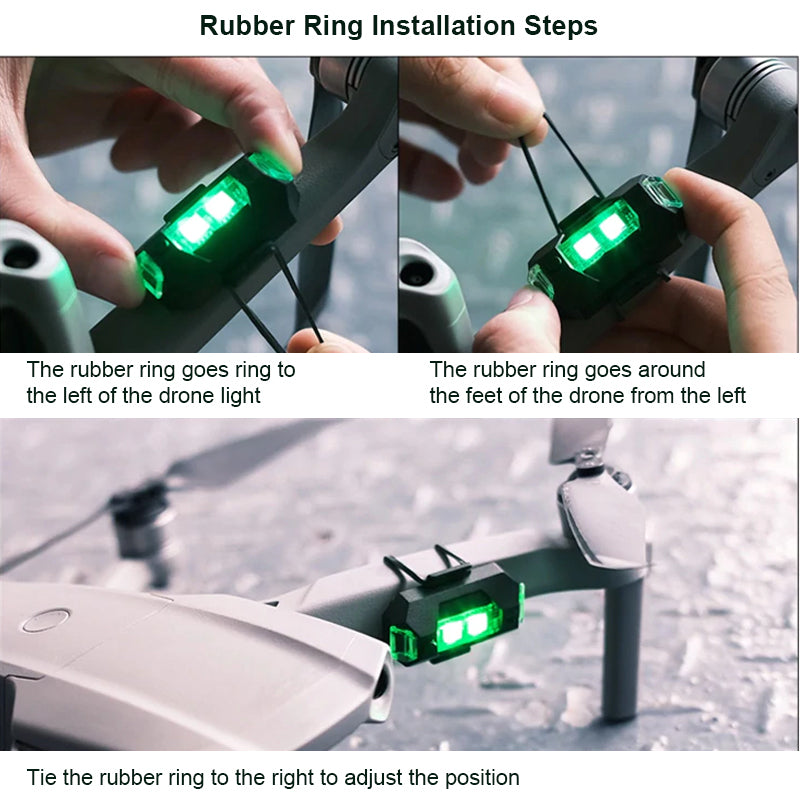 Rubber Ring Installation Steps

The rubber ring goes ring to the left of the drone light

The rubber ring goes around the feet of the drone from the left

Tie the rubber ring to the right to adjust the position