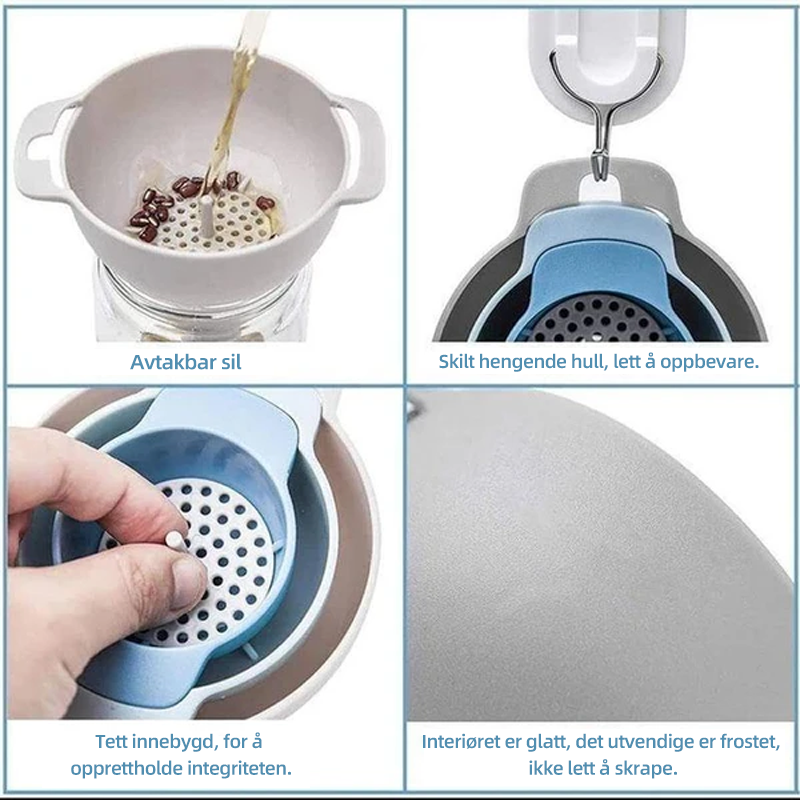 Avtakbar sil

Skilt hengende hull, lett å oppbevare.

Tett innebygd, for å opprettholde integriteten.

Interiøret er glatt, det utvendige er frostet, ikke lett å skrape.