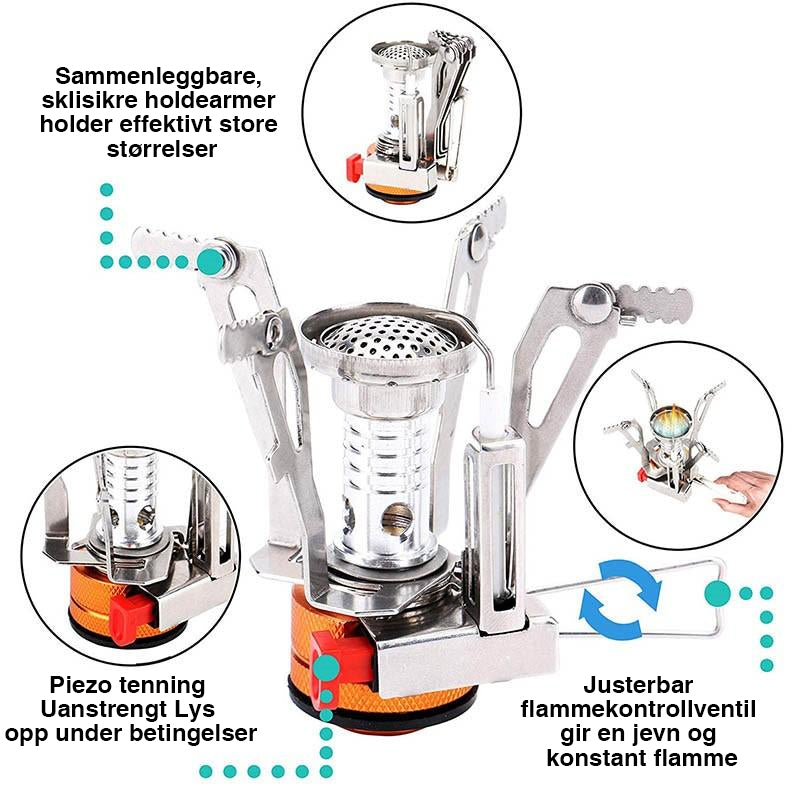 Sammenleggbare, sklisikre holdearmer holder effektivt store størrelser

Piezo tenning Uanstrengt Lys opp under betingelser

Justerbar flammekontrollventil gir en jevn og konstant flamme