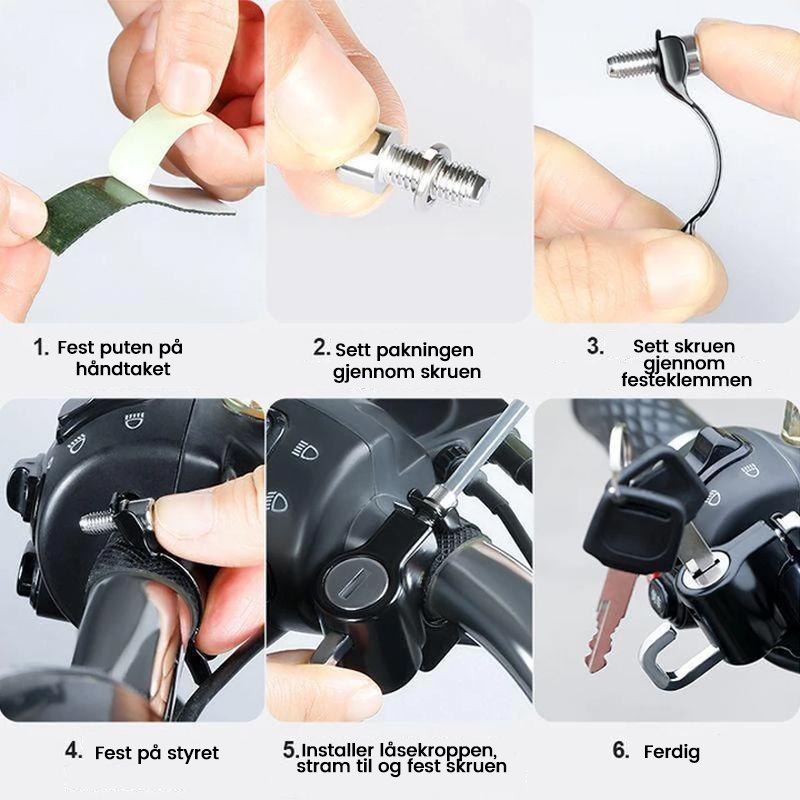 1. Fest puten på håndtaket

2. Sett pakningen gjennom skruen

3. Sett skruen gjennom festeklemmen

4. Fest på styret

5. Installer låsekroppen, stram til og fest skruen

6. Ferdig