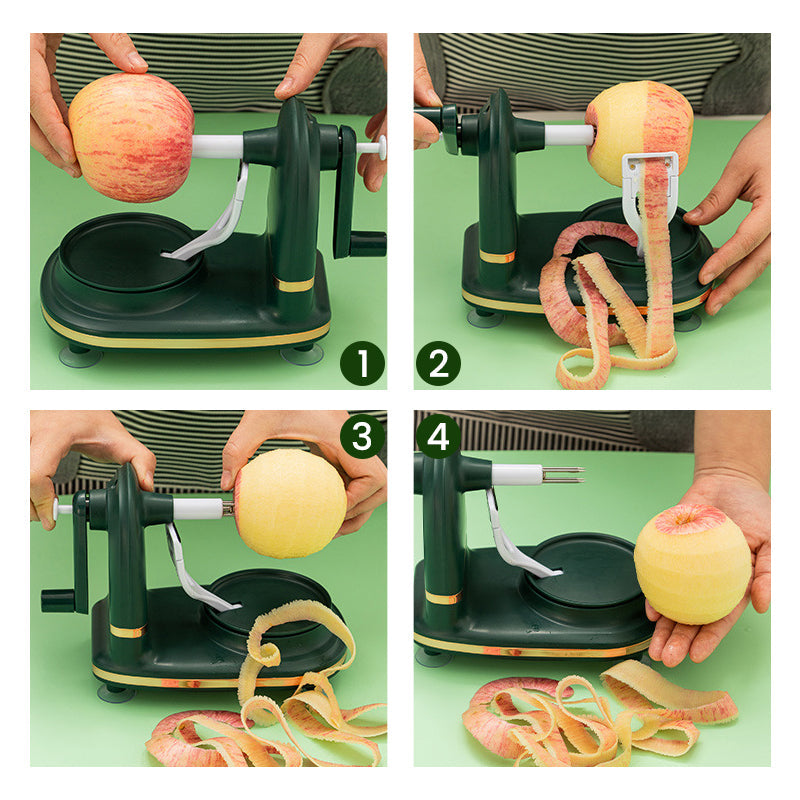 1
2
3
4