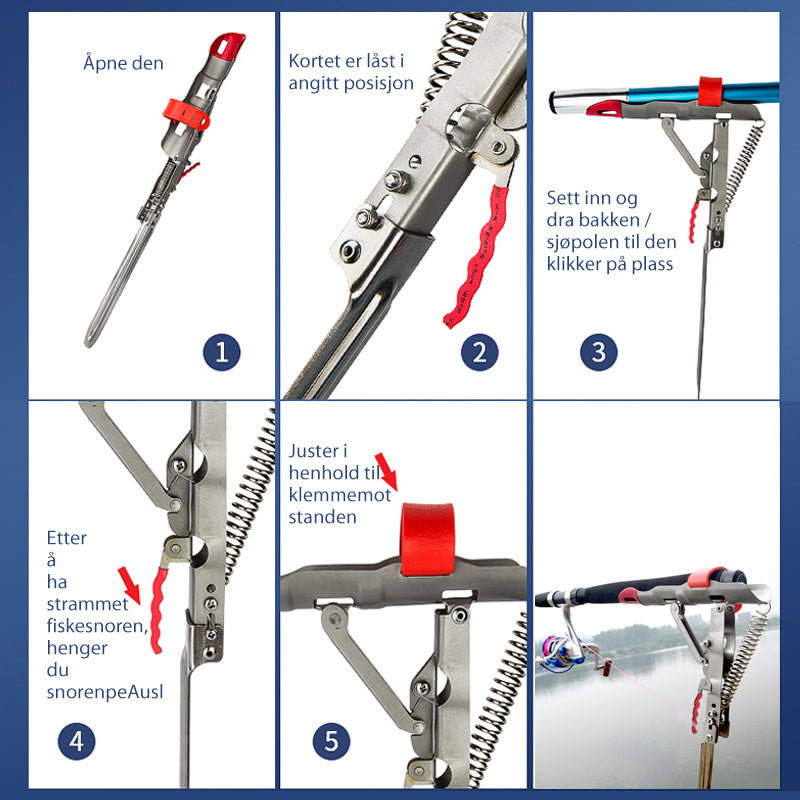 Åpne den

1

Kortet er låst i angitt posisjon

2

Sett inn og dra bakken / sjøpolen til den klikker på plass

3

Etter å ha strammet fiskesnoren, henger du snorenpeAusl

4

Juster i henhold til klemmemot standen

5