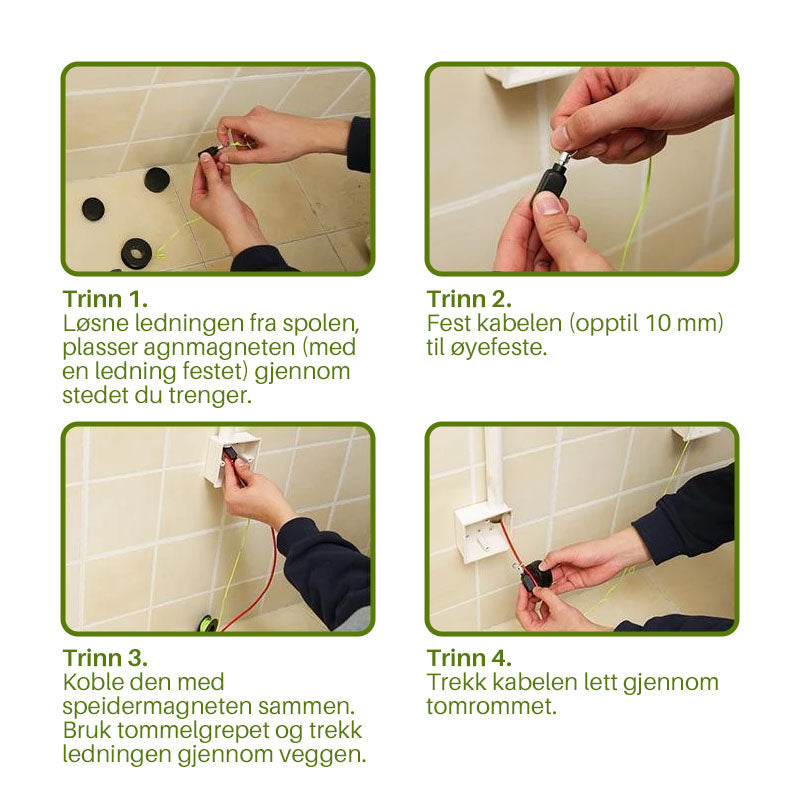 Trinn 1.
Løsne ledningen fra spolen, plasser agnmagneten (med en ledning festet) gjennom stedet du trenger.

Trinn 2.
Fest kabelen (opptil 10 mm) til øyefeste.

Trinn 3.
Koble den med speidermagneten sammen. Bruk tommelgrepet og trekk ledningen gjennom veggen.

Trinn 4.
Trekk kabelen lett gjennom tomrommet.