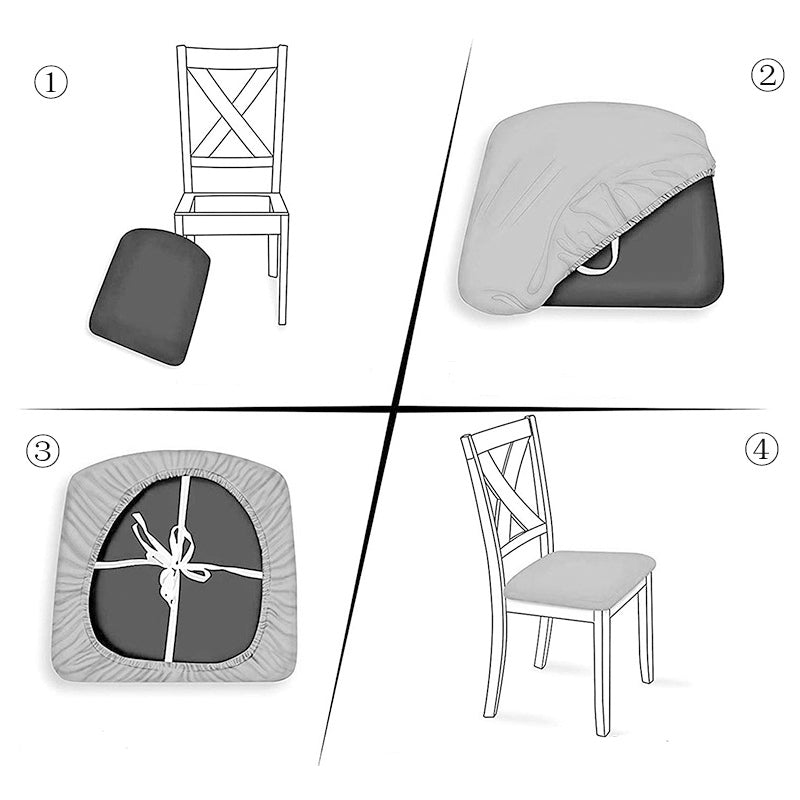 ①

②

③

④