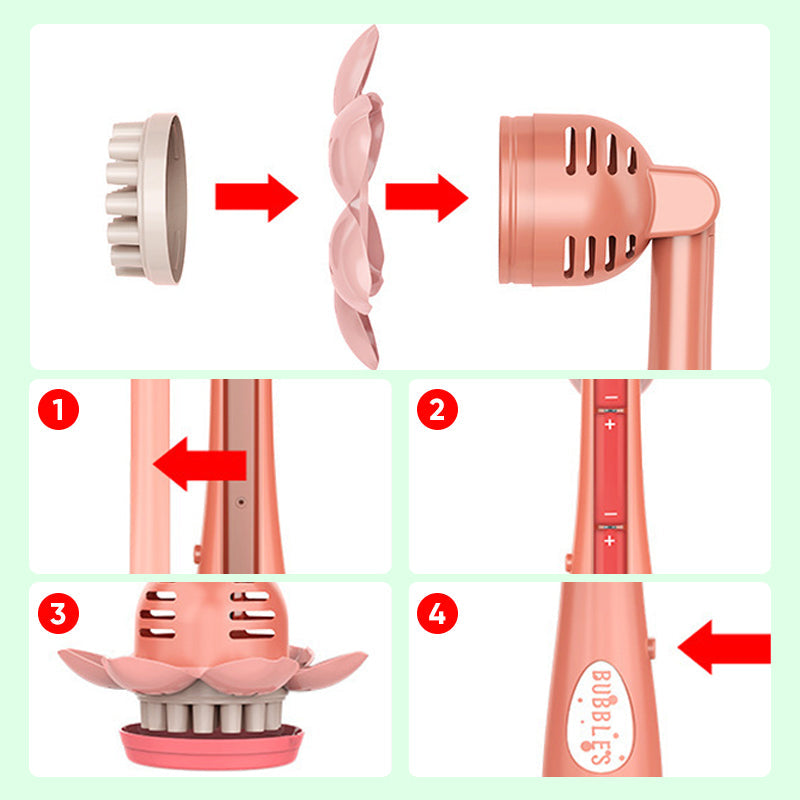 1

2

−
+
−
+

3

4

BUBBLES